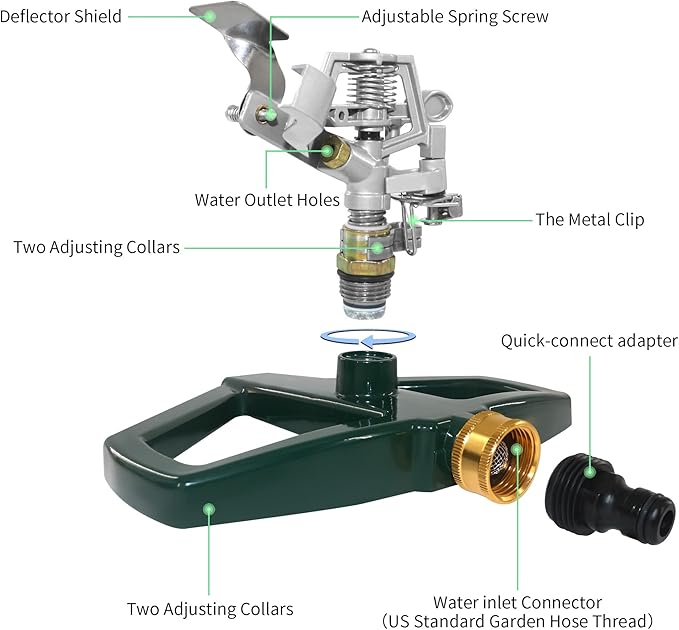 Deflector Shield
Adjustable Spring Screw
Water Outlet Holes
The Metal Clip
Two Adjusting Collars
Quick-connect adapter
Two Adjusting Collars
Water inlet Connector
(US Standard Garden Hose Thread)