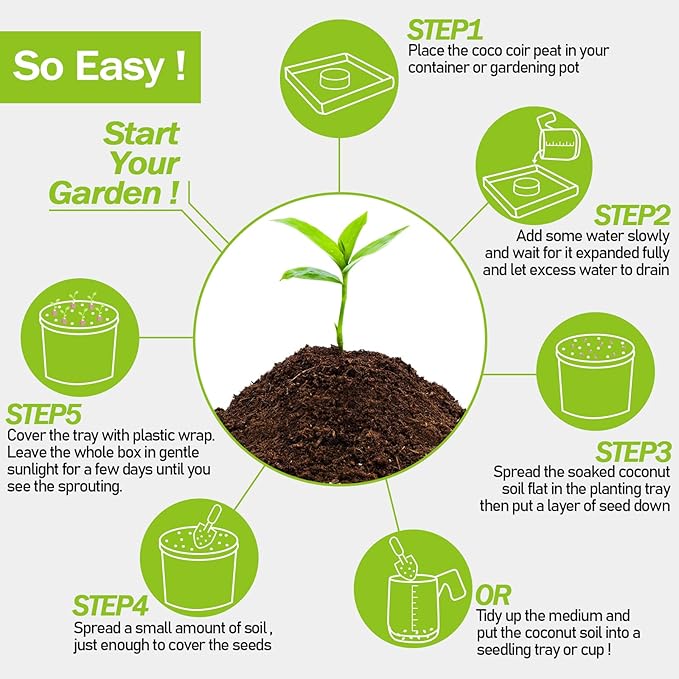 So Easy !

Start Your Garden !

STEP1
Place the coco coir peat in your container or gardening pot

STEP2
Add some water slowly and wait for it expanded fully and let excess water to drain

STEP3
Spread the soaked coconut soil flat in the planting tray then put a layer of seed down

OR
Tidy up the medium and put the coconut soil into a seedling tray or cup !

STEP4
Spread a small amount of soil , just enough to cover the seeds

STEP5
Cover the tray with plastic wrap. Leave the whole box in gentle sunlight for a few days until you see the sprouting.