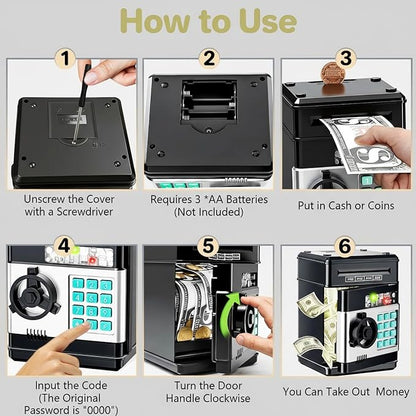 How to Use

1
Unscrew the Cover with a Screwdriver

2
Requires 3 *AA Batteries (Not Included)

3
Put in Cash or Coins

4
Input the Code (The Original Password is "0000")

5
Turn the Door Handle Clockwise

6
You Can Take Out Money