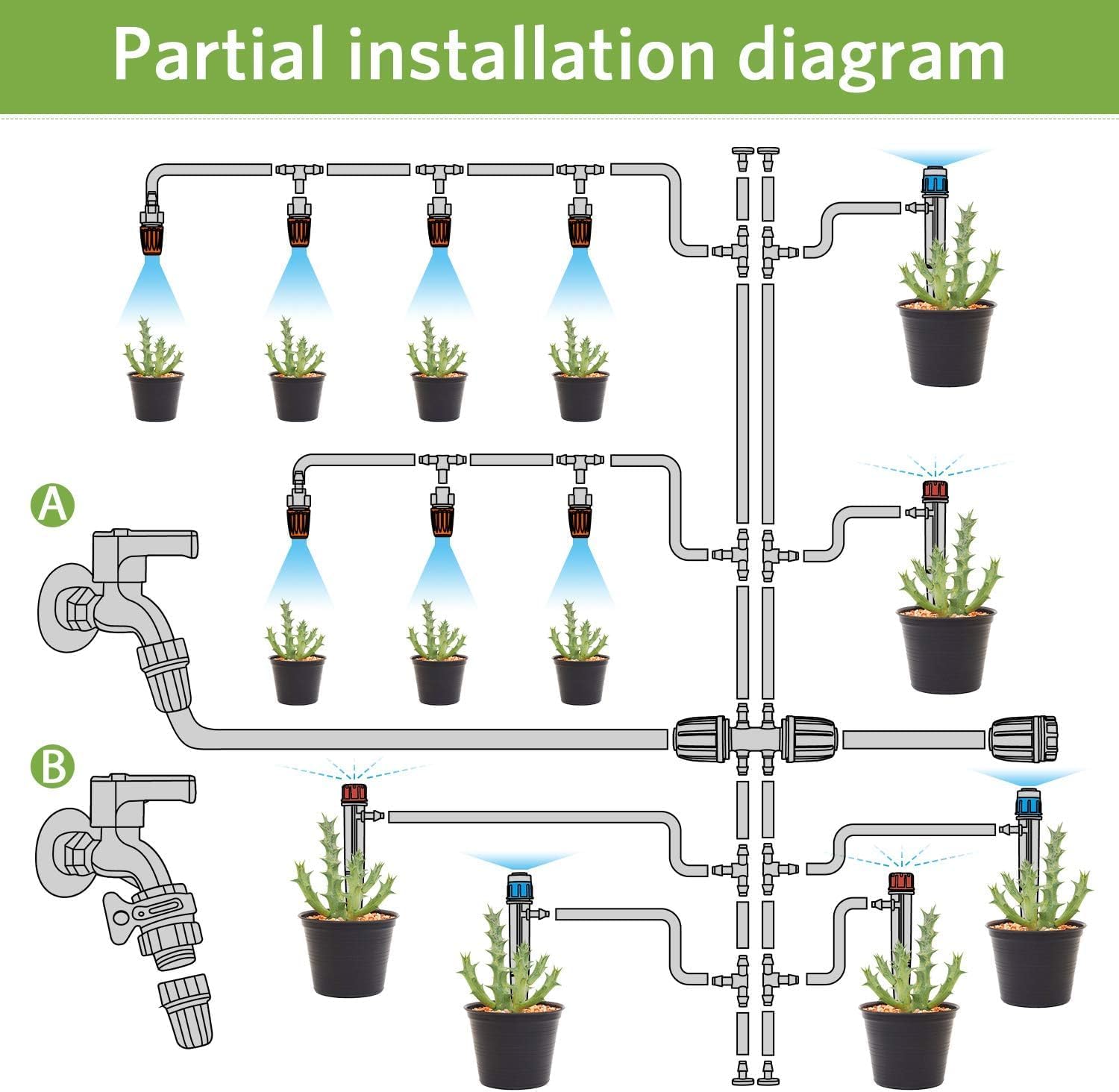 Partial installation diagram

A

B