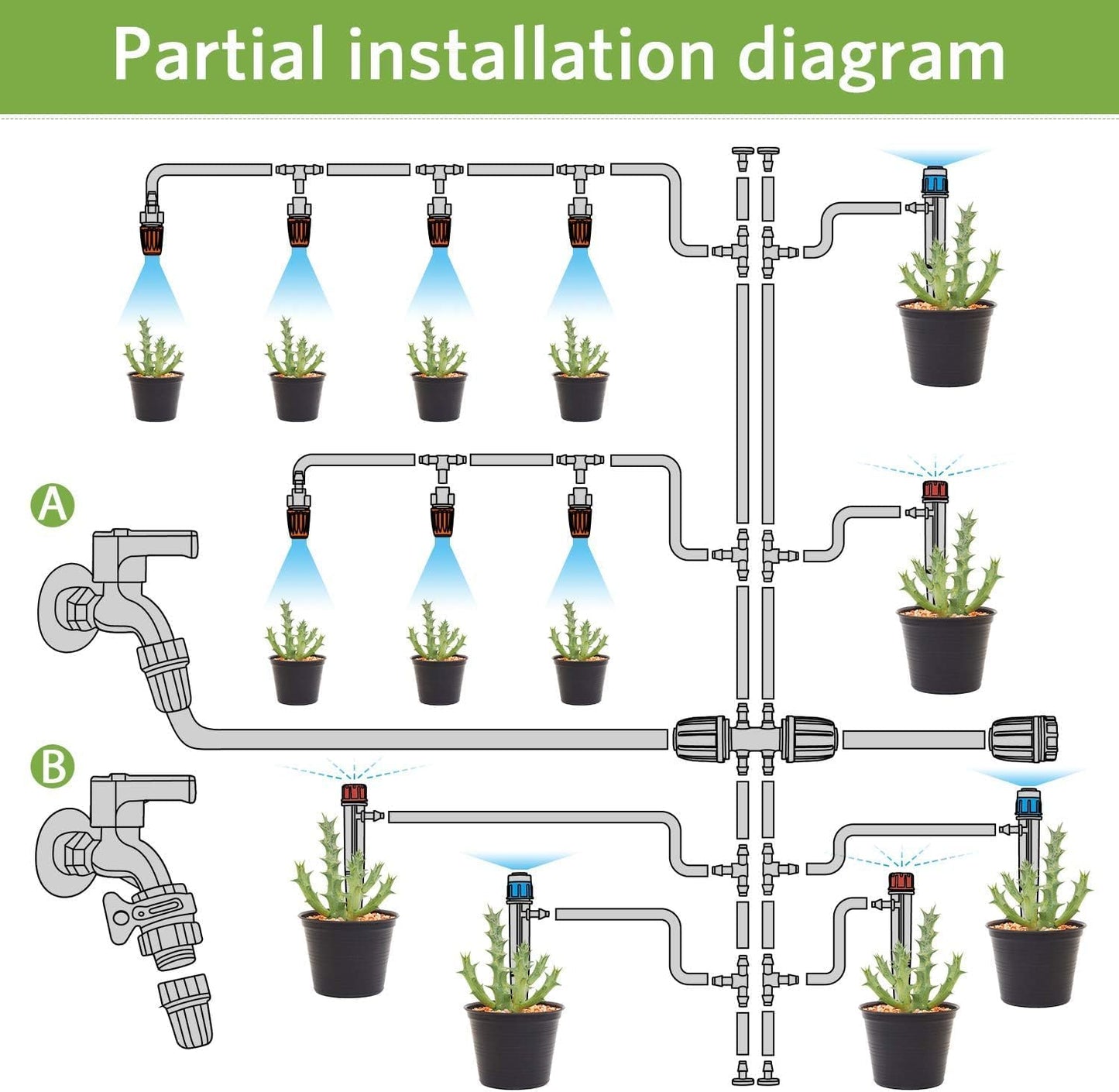 Partial installation diagram

A

B