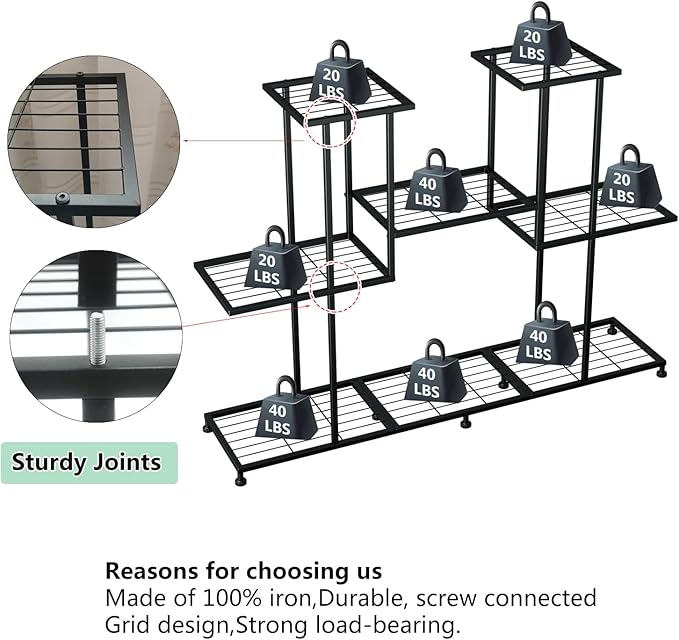 20 LBS

20 LBS

40 LBS

20 LBS

20 LBS

40 LBS

40 LBS

40 LBS

Sturdy Joints

Reasons for choosing us
Made of 100% iron,Durable, screw connected
Grid design,Strong load-bearing.