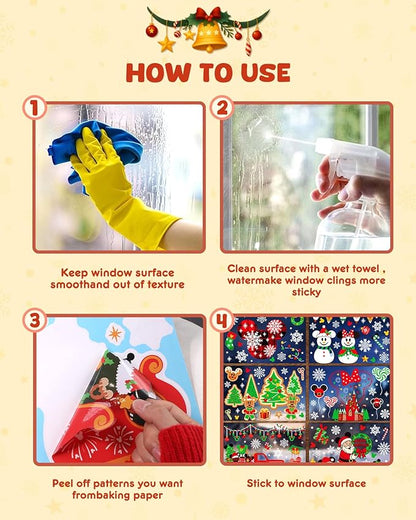 HOW TO USE

1

Keep window surface smoothand out of texture

2

Clean surface with a wet towel , watermake window clings more sticky

3

Peel off patterns you want frombaking paper

4

Stick to window surface