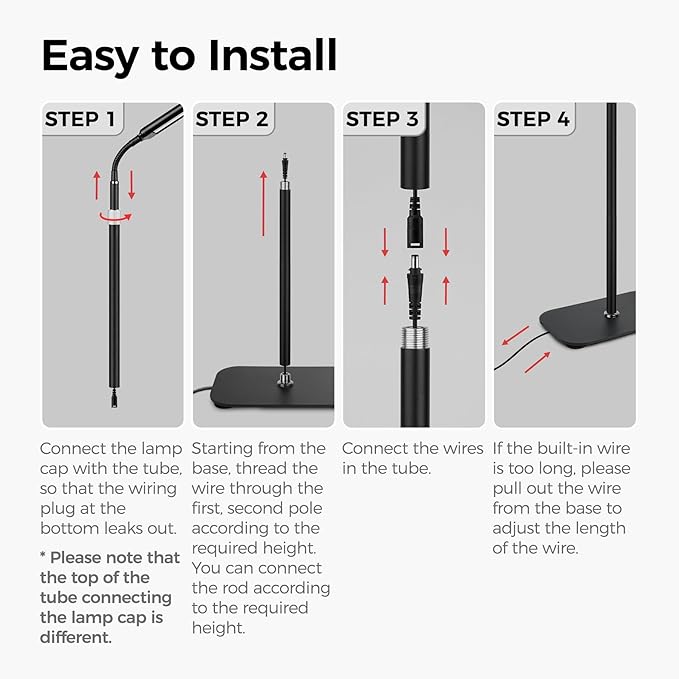 Easy to Install

STEP 1

Connect the lamp cap with the tube, so that the wiring plug at the bottom leaks out.

* Please note that the top of the tube connecting the lamp cap is different.

STEP 2

Starting from the base, thread the wire through the first, second pole according to the required height. You can connect the rod according to the required height.

STEP 3

Connect the wires in the tube.

STEP 4

If the built-in wire is too long, please pull out the wire from the base to adjust the length of the wire.