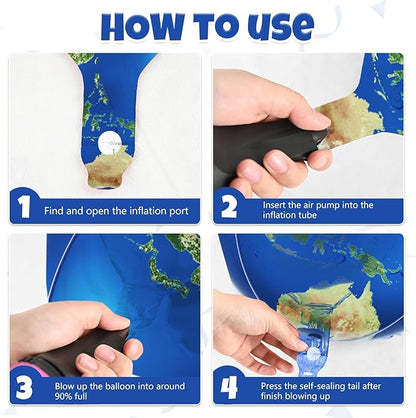 HOW TO USE

1 Find and open the inflation port

2 Insert the air pump into the inflation tube

3 Blow up the balloon into around 90% full

4 Press the self-sealing tail after finish blowing up