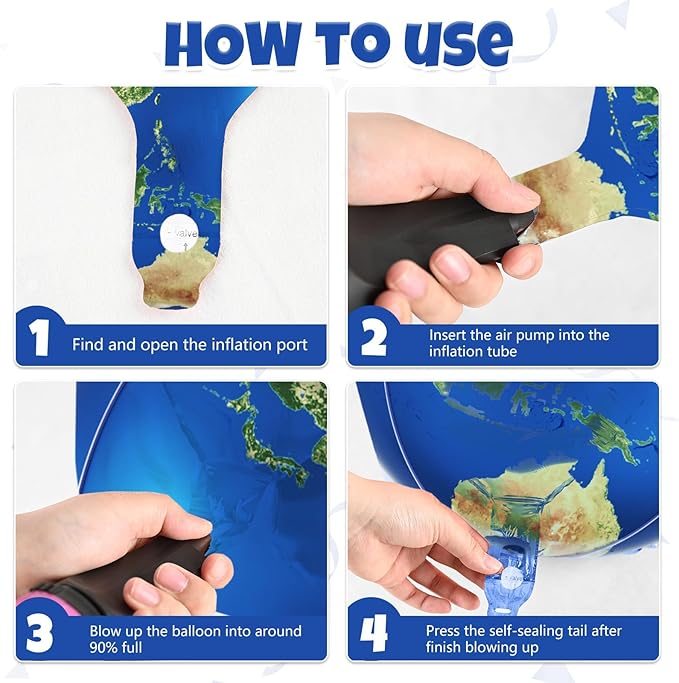 HOW TO USE

valve

1 Find and open the inflation port

2 Insert the air pump into the inflation tube

3 Blow up the balloon into around 90% full

valve

4 Press the self-sealing tail after finish blowing up