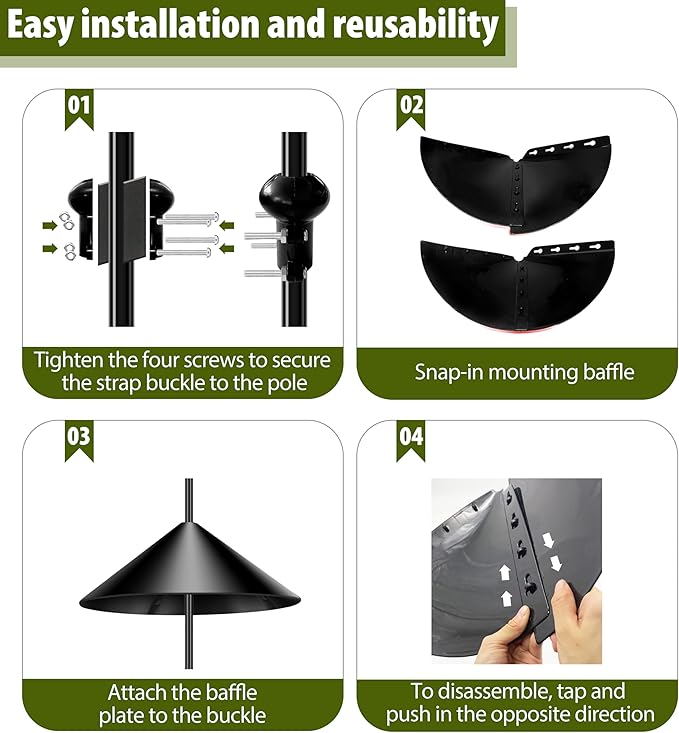 Easy installation and reusability

01

Tighten the four screws to secure the strap buckle to the pole

02

Snap-in mounting baffle

03

Attach the baffle plate to the buckle

04

To disassemble, tap and push in the opposite direction