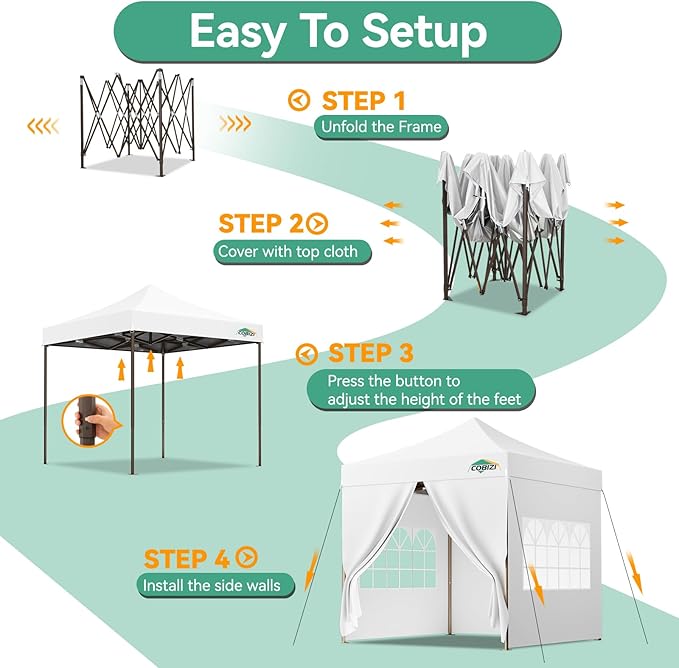 Easy To Setup

STEP 1
Unfold the Frame

STEP 2
Cover with top cloth

COBIZI

STEP 3
Press the button to adjust the height of the feet

COBIZI

STEP 4
Install the side walls