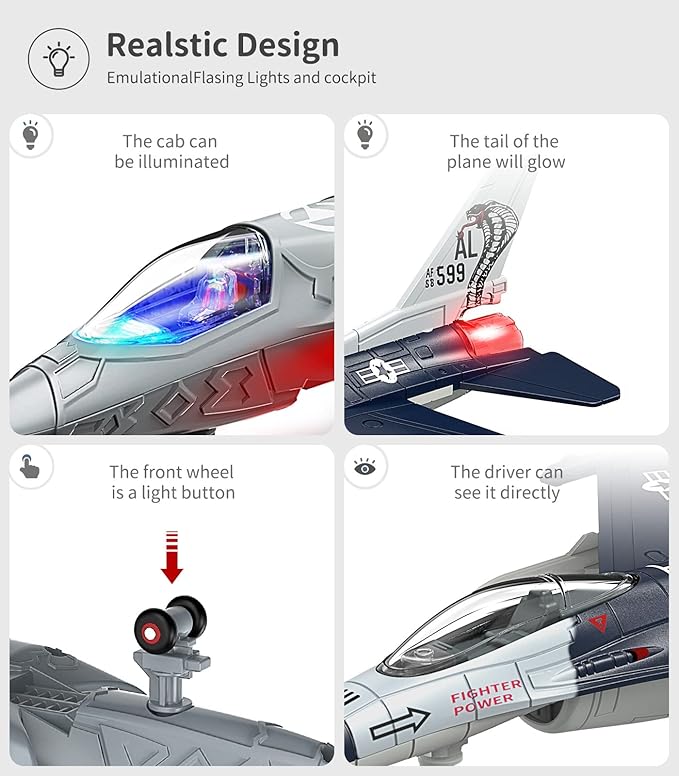 Realstic Design
EmulationalFlasing Lights and cockpit

The cab can be illuminated

The tail of the plane will glow

AL
AF SB 599

The front wheel is a light button

The driver can see it directly

FIGHTER POWER