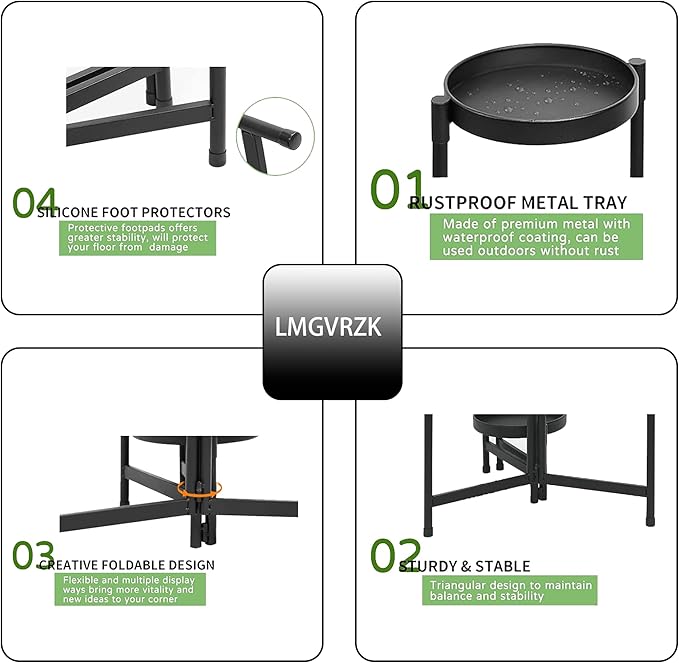 04
SILICONE FOOT PROTECTORS
Protective footpads offers greater stability, will protect your floor from damage

01
RUSTPROOF METAL TRAY
Made of premium metal with waterproof coating, can be used outdoors without rust

LMGVRZK

03
CREATIVE FOLDABLE DESIGN
Flexible and multiple display ways bring more vitality and new ideas to your corner

02
STURDY & STABLE
Triangular design to maintain balance and stability