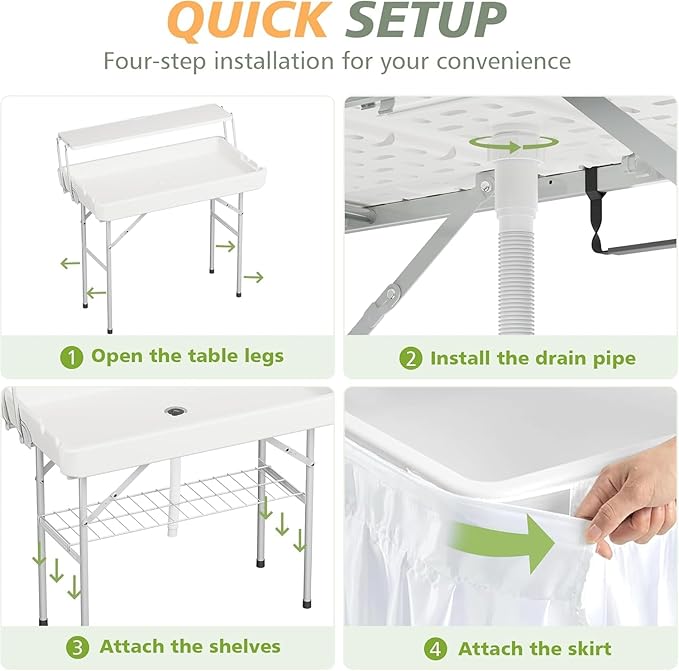 QUICK SETUP
Four-step installation for your convenience

1 Open the table legs

2 Install the drain pipe

3 Attach the shelves

4 Attach the skirt