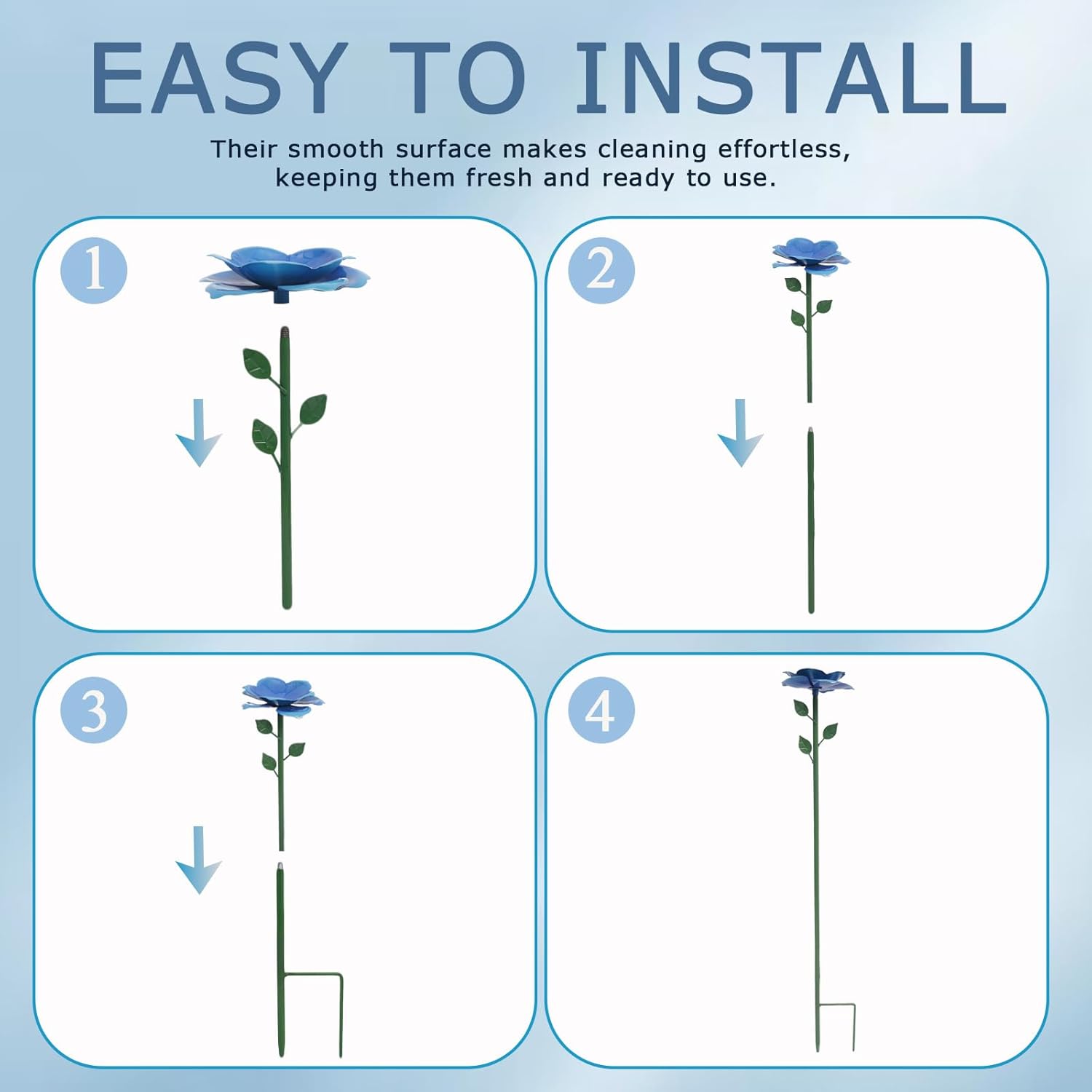 EASY TO INSTALL

Their smooth surface makes cleaning effortless, keeping them fresh and ready to use.

1

2

3

4