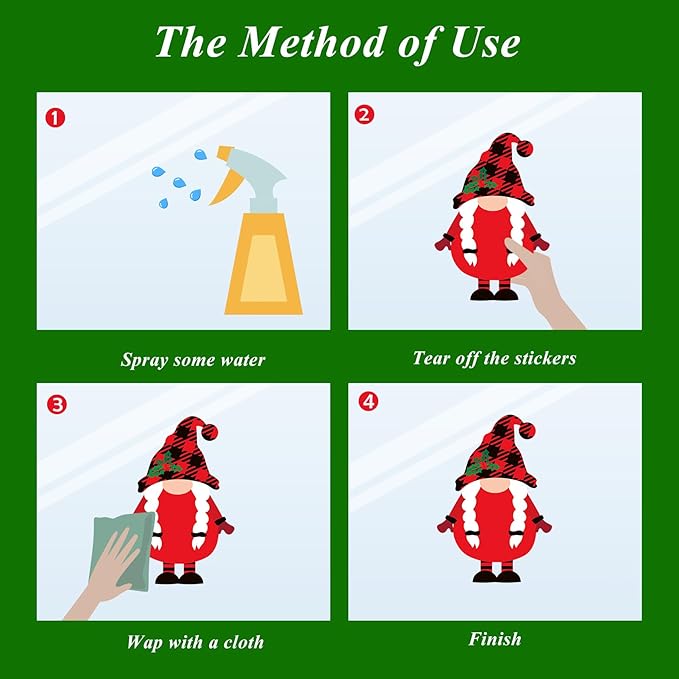 The Method of Use

1

Spray some water

2

Tear off the stickers

3

Wap with a cloth

4

Finish