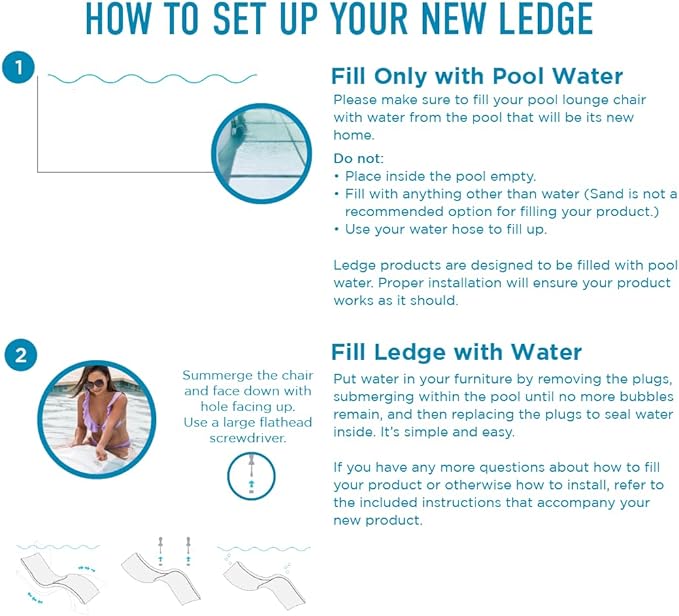 HOW TO SET UP YOUR NEW LEDGE

1

Fill Only with Pool Water

Please make sure to fill your pool lounge chair with water from the pool that will be its new home.

Do not:
• Place inside the pool empty.
• Fill with anything other than water (Sand is not a recommended option for filling your product.)
• Use your water hose to fill up.

Ledge products are designed to be filled with pool water. Proper installation will ensure your product works as it should.

2

Summerge the chair and face down with hole facing up. Use a large flathead screwdriver.

Fill Ledge with Water

Put water in your furniture by removing the plugs, submerging within the pool until no more bubbles remain, and then replacing the plugs to seal water inside. It's simple and easy.

If you have any more questions about how to fill your product or otherwise how to install, refer to the included instructions that accompany your new product.