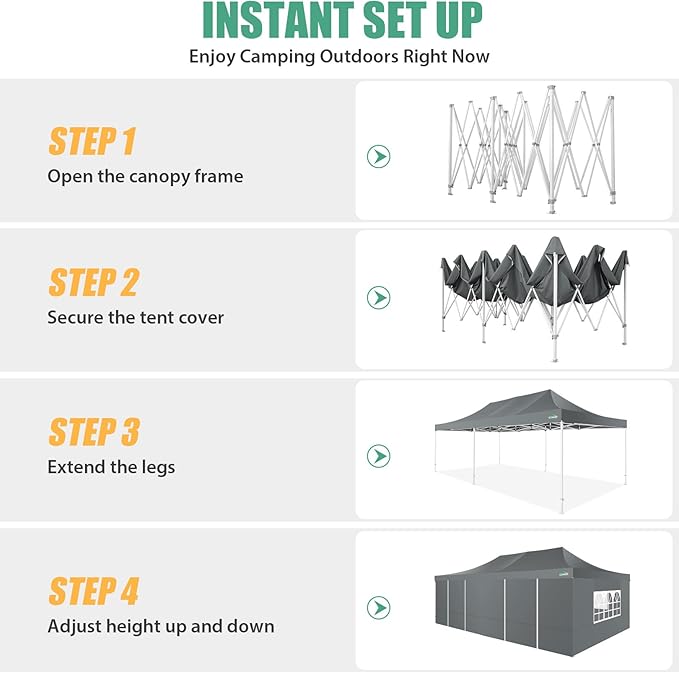 INSTANT SET UP
Enjoy Camping Outdoors Right Now

STEP 1
Open the canopy frame

STEP 2
Secure the tent cover

STEP 3
Extend the legs

STEP 4
Adjust height up and down