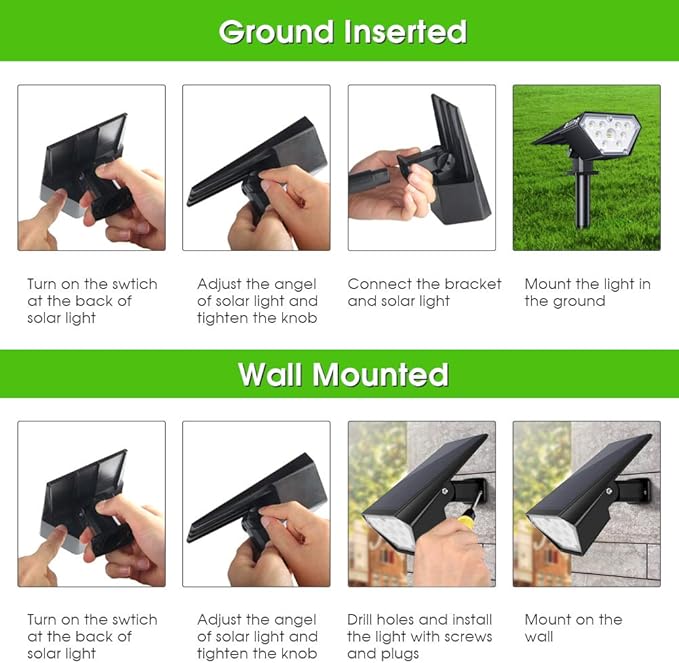 Ground Inserted

Turn on the swtich at the back of solar light

Adjust the angel of solar light and tighten the knob

Connect the bracket and solar light

Mount the light in the ground

Wall Mounted

Turn on the swtich at the back of solar light

Adjust the angel of solar light and tighten the knob

Drill holes and install the light with screws and plugs

Mount on the wall