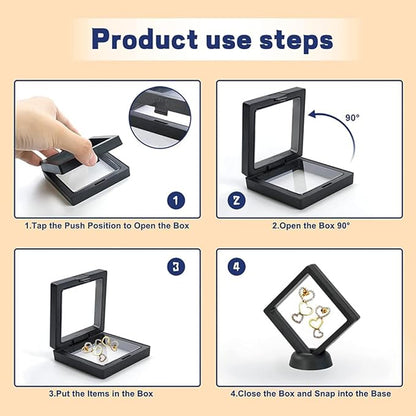 Product use steps

1

1.Tap the Push Position to Open the Box

90°

2

2.Open the Box 90°

3

3.Put the Items in the Box

4

4.Close the Box and Snap into the Base