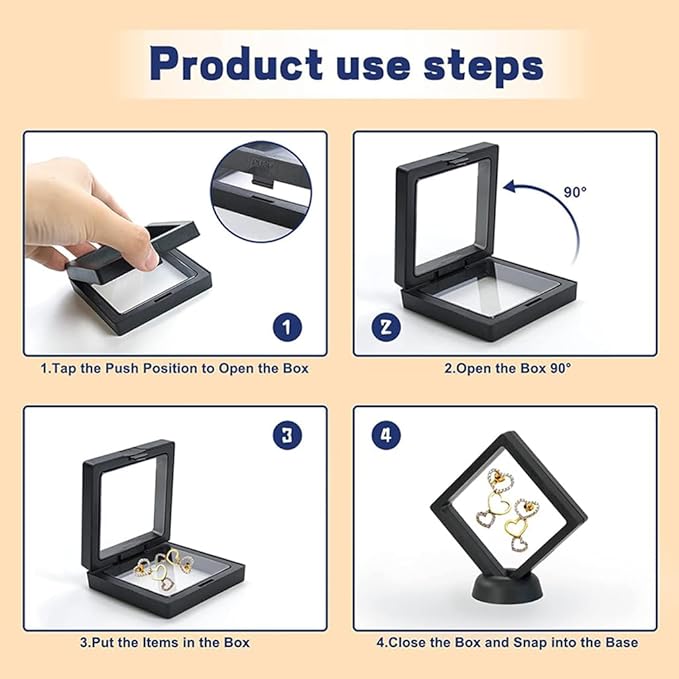 Product use steps

1

1.Tap the Push Position to Open the Box

90°

2

2.Open the Box 90°

3

3.Put the Items in the Box

4

4.Close the Box and Snap into the Base