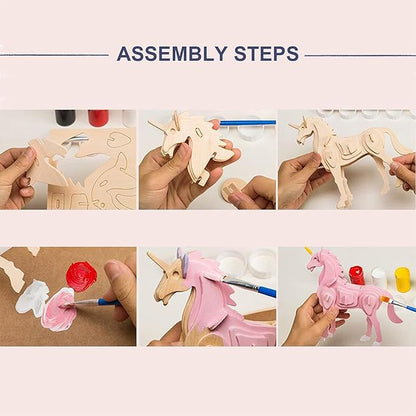 ASSEMBLY STEPS