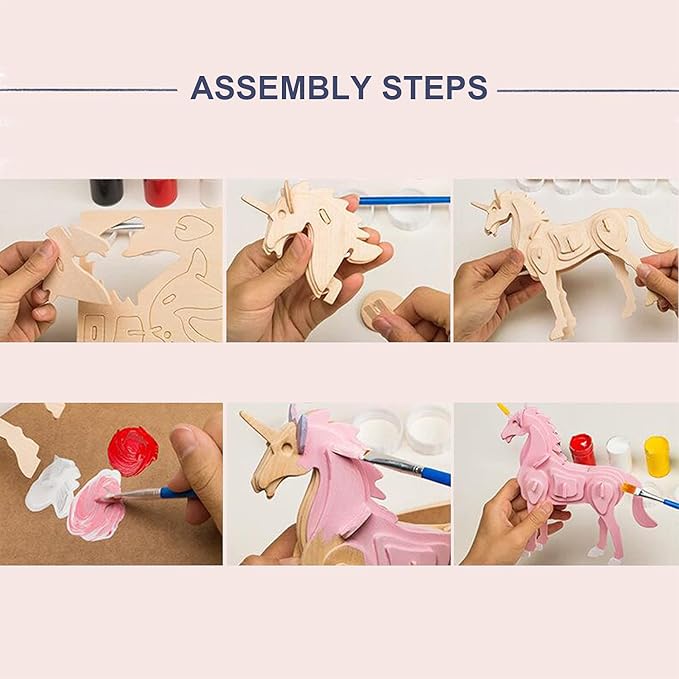 ASSEMBLY STEPS