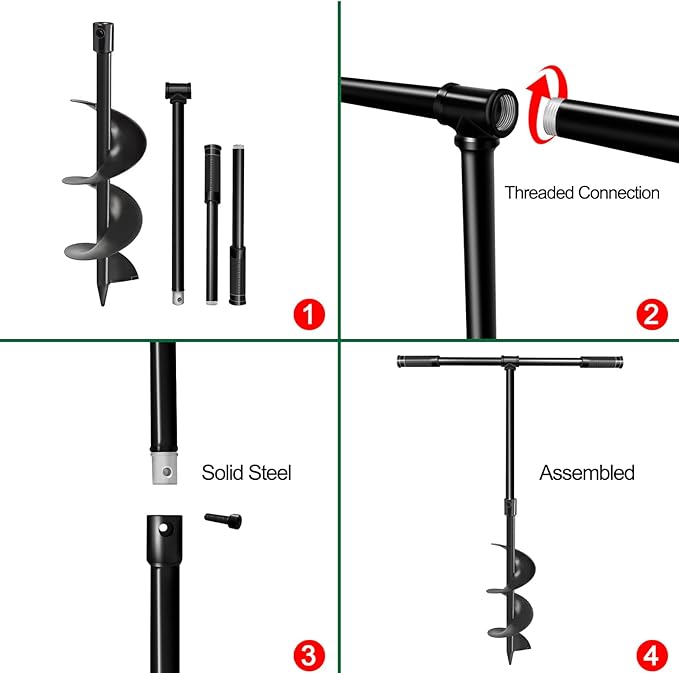 1

Threaded Connection

2

Solid Steel

3

Assembled

4