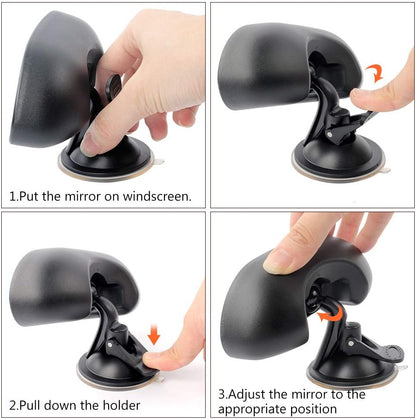 1.Put the mirror on windscreen.

2.Pull down the holder

3.Adjust the mirror to the appropriate position