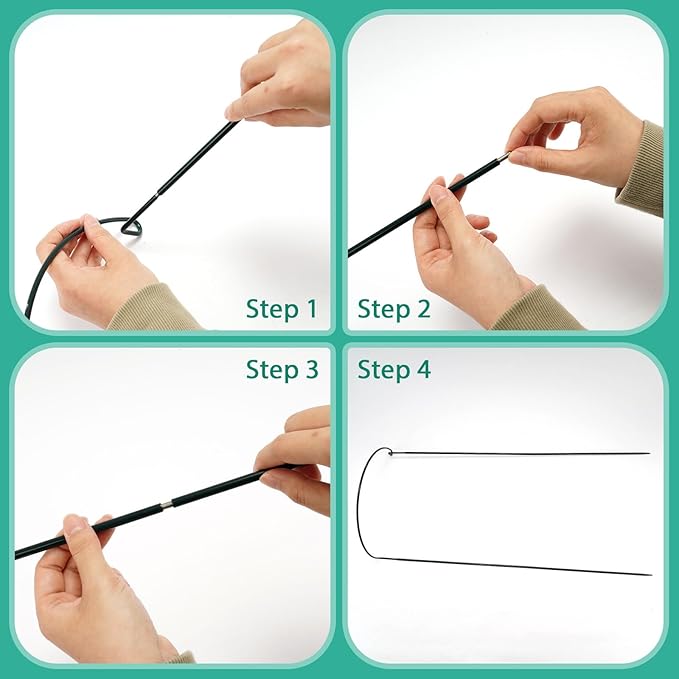 Step 1

Step 2

Step 3

Step 4