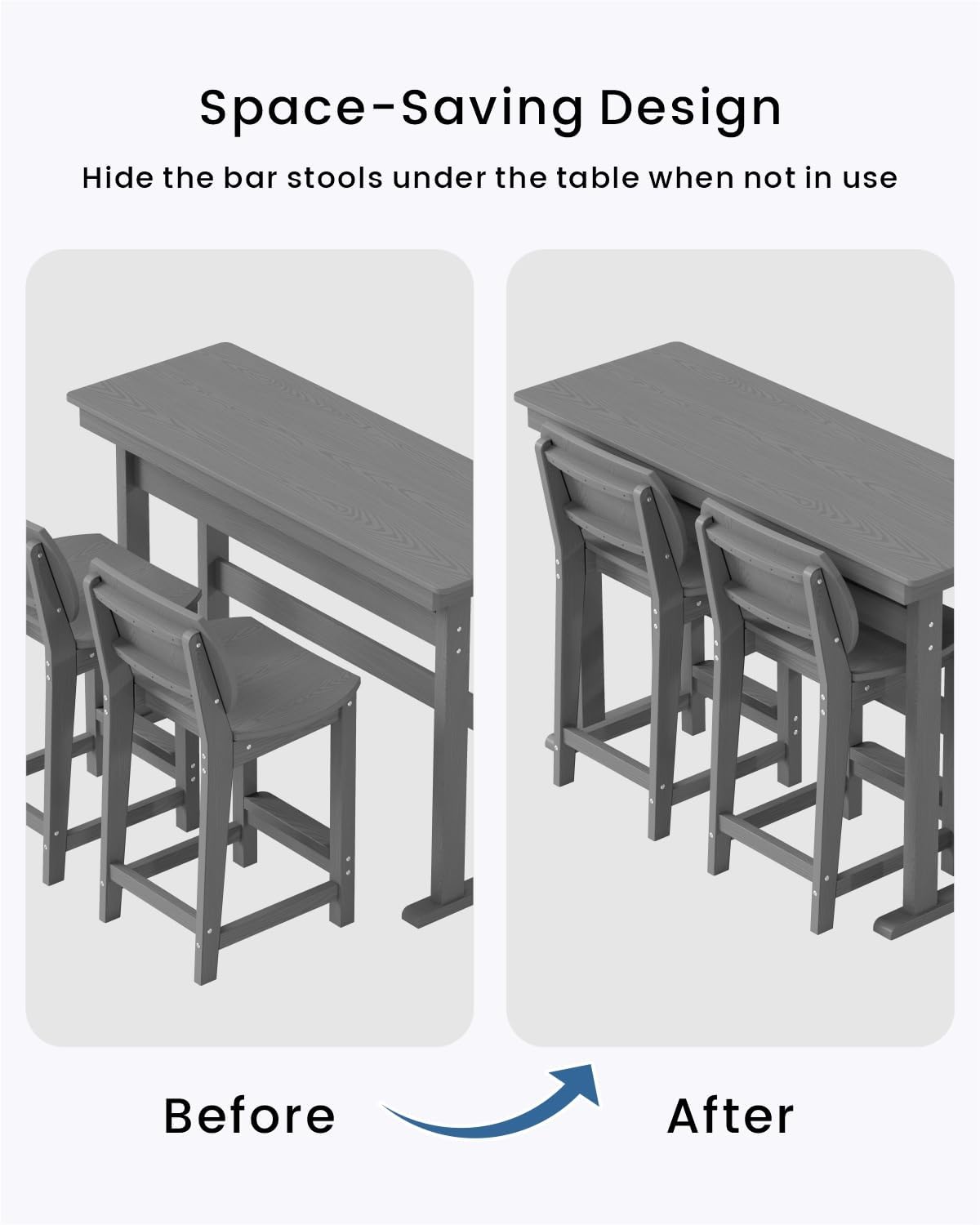 Space-Saving Design

Hide the bar stools under the table when not in use

Before

After