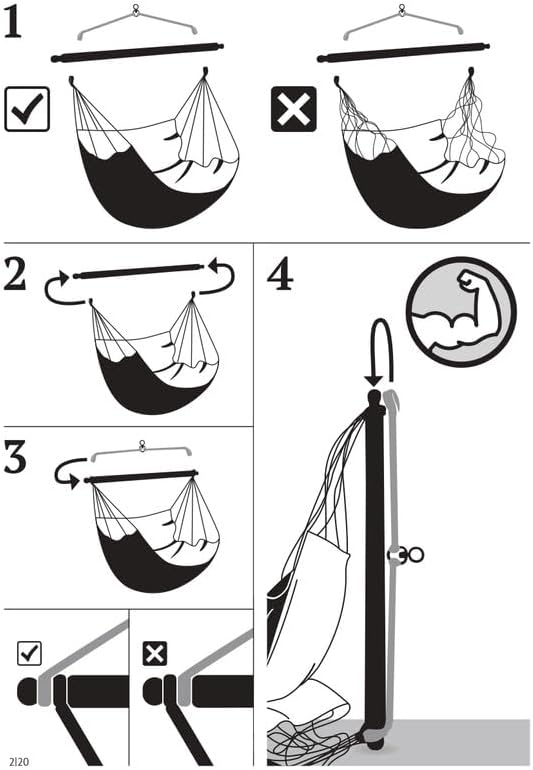 1

2

3

4

2|20