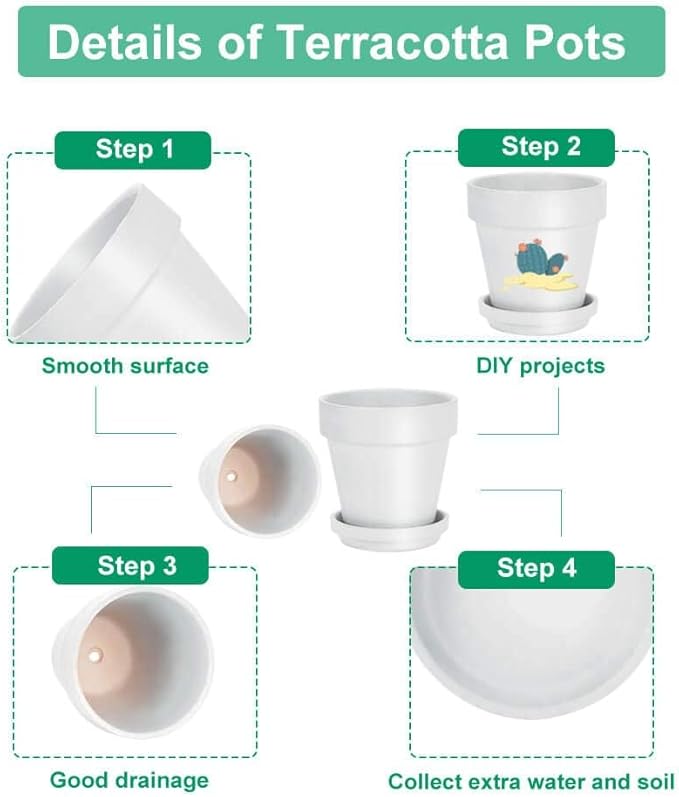 Details of Terracotta Pots

Step 1

Smooth surface

Step 2

DIY projects

Step 3

Good drainage

Step 4

Collect extra water and soil