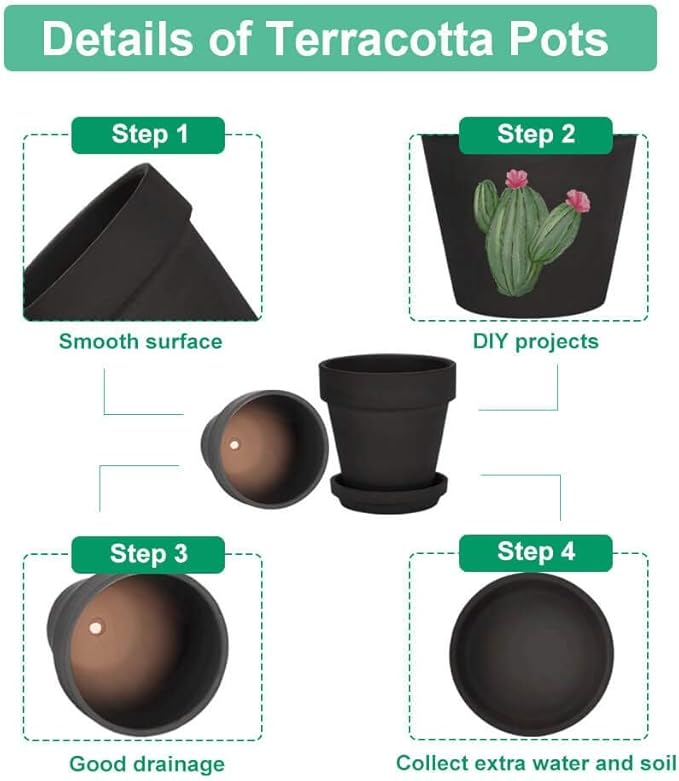 Details of Terracotta Pots

Step 1

Smooth surface

Step 2

DIY projects

Step 3

Good drainage

Step 4

Collect extra water and soil