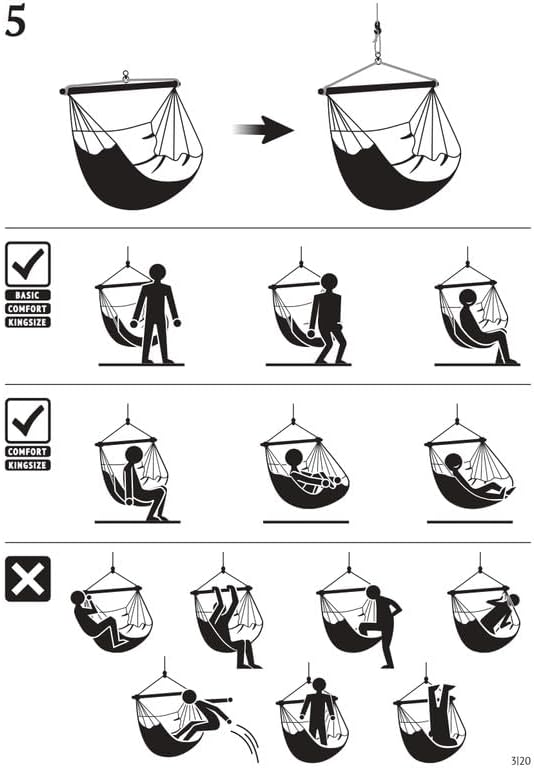 5

BASIC
COMFORT
KINGSIZE

COMFORT
KINGSIZE

3|20