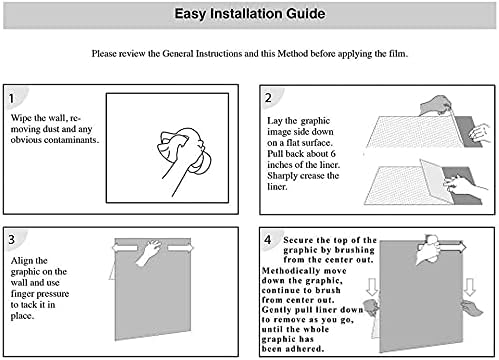 Easy Installation Guide

Please review the General Instructions and this Method before applying the film.

1

Wipe the wall, removing dust and any obvious contaminants.

2

Lay the graphic image side down on a flat surface. Pull back about 6 inches of the liner. Sharply crease the liner.

3

Align the graphic on the wall and use finger pressure to tack it in place.

4

Secure the top of the graphic by brushing from the center out.

Methodically move down the graphic, continue to brush from center out. Gently pull liner down to remove as you go, until the whole graphic has been adhered.