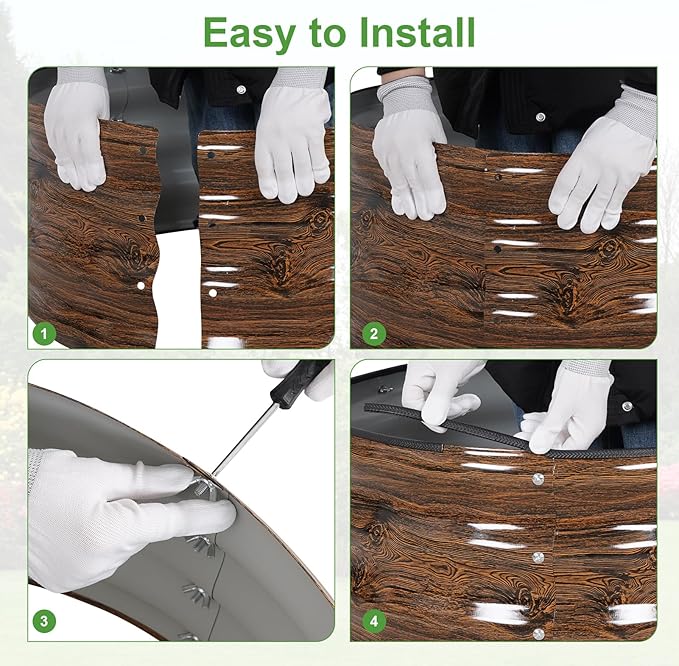 Easy to Install

1

2

3

4