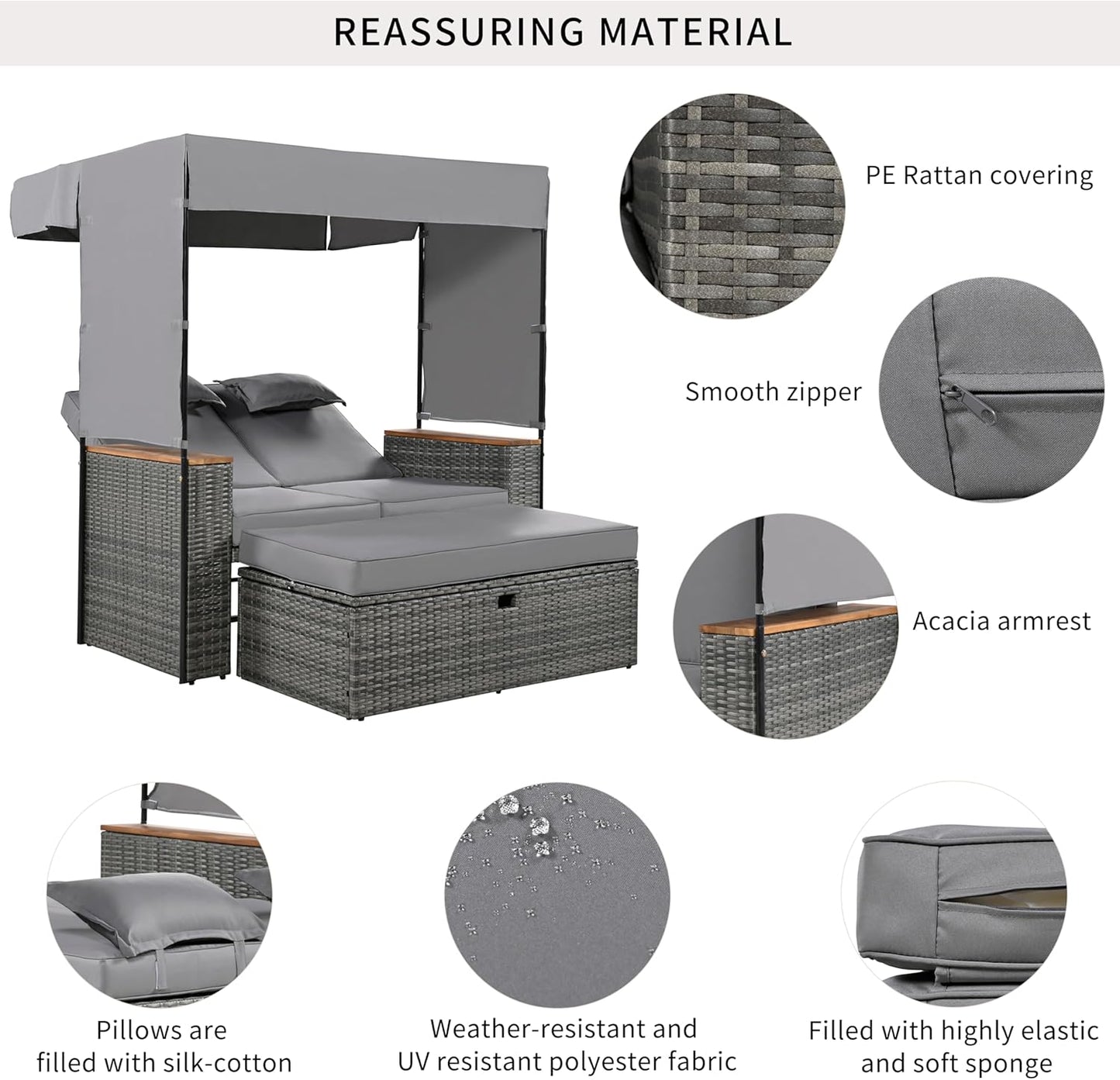 REASSURING MATERIAL

PE Rattan covering

Smooth zipper

Acacia armrest

Pillows are filled with silk-cotton

Weather-resistant and UV resistant polyester fabric

Filled with highly elastic and soft sponge