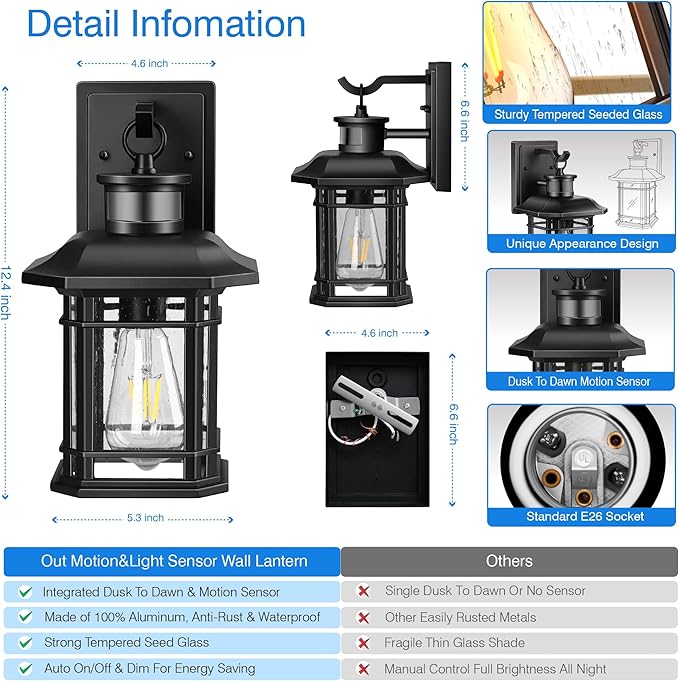 Detail Infomation

4.6 inch

12.4 inch

5.3 inch

6.6 inch

4.6 inch

6.6 inch

Sturdy Tempered Seeded Glass

Unique Appearance Design

Dusk To Dawn Motion Sensor

Standard E26 Socket

| Out Motion&Light Sensor Wall Lantern | Others |
|---|---|
| Integrated Dusk To Dawn & Motion Sensor | Single Dusk To Dawn Or No Sensor |
| Made of 100% Aluminum, Anti-Rust & Waterproof | Other Easily Rusted Metals |
| Strong Tempered Seed Glass | Fragile Thin Glass Shade |
| Auto On/Off & Dim For Energy Saving | Manual Control Full Brightness All Night |