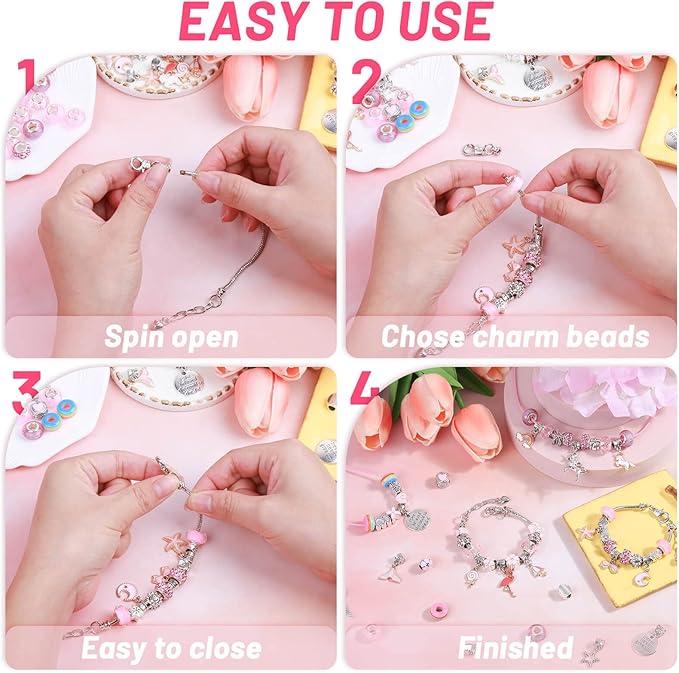 EASY TO USE

1

Spin open

2

Chose charm beads

3

Easy to close

4

Finished