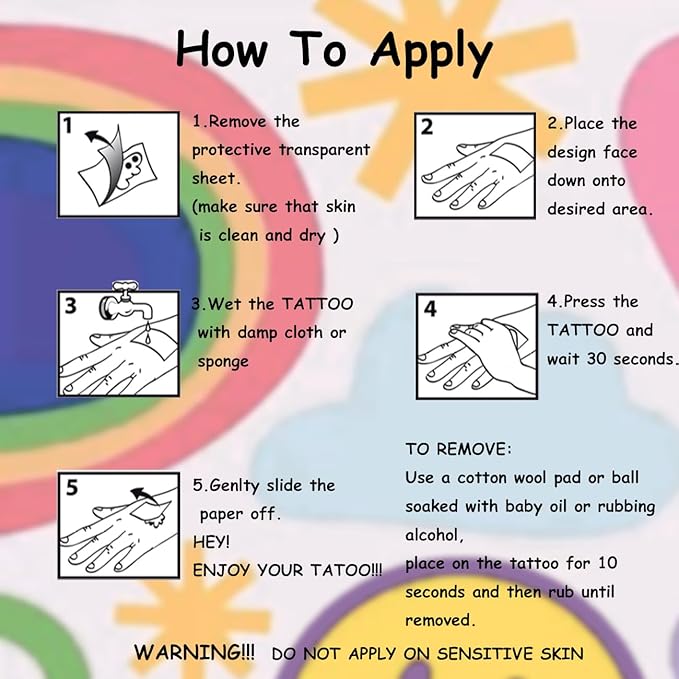 How To Apply

1

1.Remove the protective transparent sheet.
(make sure that skin is clean and dry )

2

2.Place the design face down onto desired area.

3

3.Wet the TATTOO with damp cloth or sponge

4

4.Press the TATTOO and wait 30 seconds.

5

5.Genlty slide the paper off.
HEY!
ENJOY YOUR TATOO!!!

TO REMOVE:
Use a cotton wool pad or ball soaked with baby oil or rubbing alcohol,
place on the tattoo for 10 seconds and then rub until removed.

WARNING!!! DO NOT APPLY ON SENSITIVE SKIN