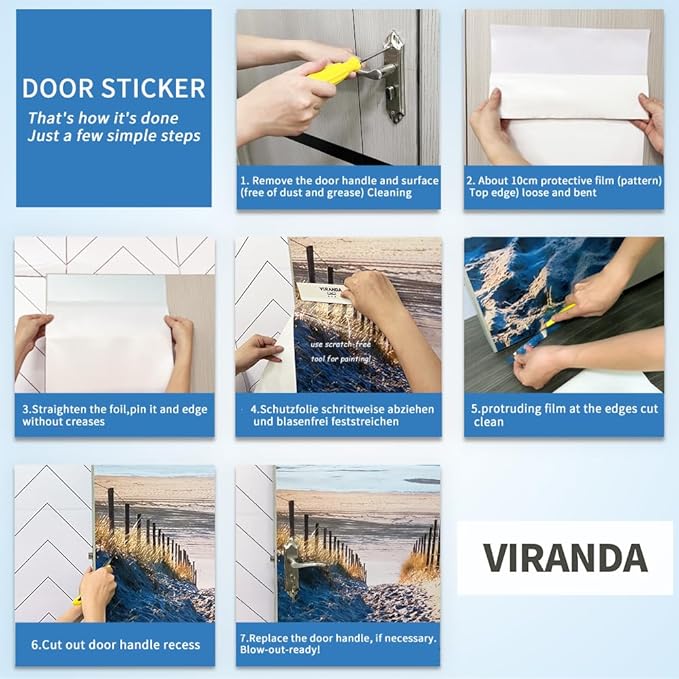 DOOR STICKER
That's how it's done
Just a few simple steps

1. Remove the door handle and surface (free of dust and grease) Cleaning

2. About 10cm protective film (pattern) Top edge) loose and bent

3.Straighten the foil,pin it and edge without creases

VIRANDA
use scratch-free tool for painting!

4.Schutzfolie schrittweise abziehen und blasenfrei feststreichen

5.protruding film at the edges cut clean

6.Cut out door handle recess

7.Replace the door handle, if necessary. Blow-out-ready!

VIRANDA