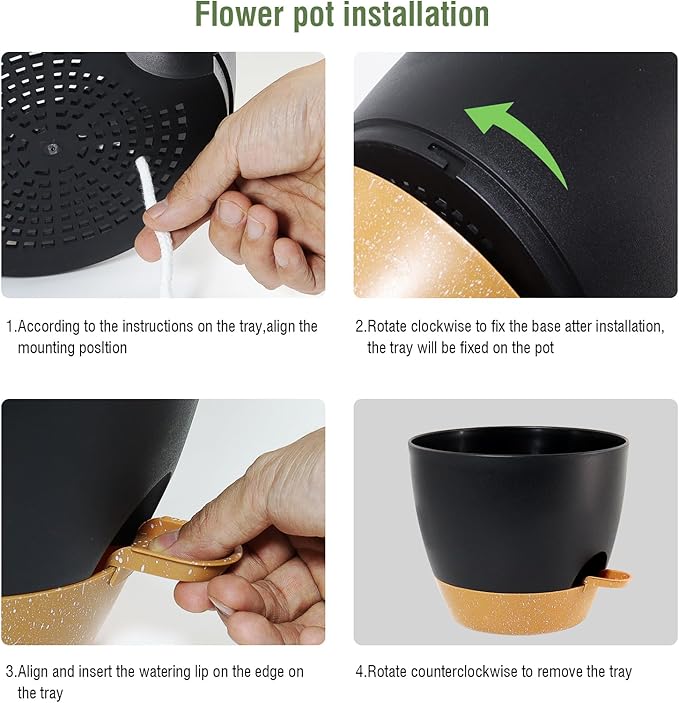 Flower pot installation

1.According to the instructions on the tray,align the mounting posltion

2.Rotate clockwise to fix the base atter installation, the tray will be fixed on the pot

3.Align and insert the watering lip on the edge on the tray

4.Rotate counterclockwise to remove the tray