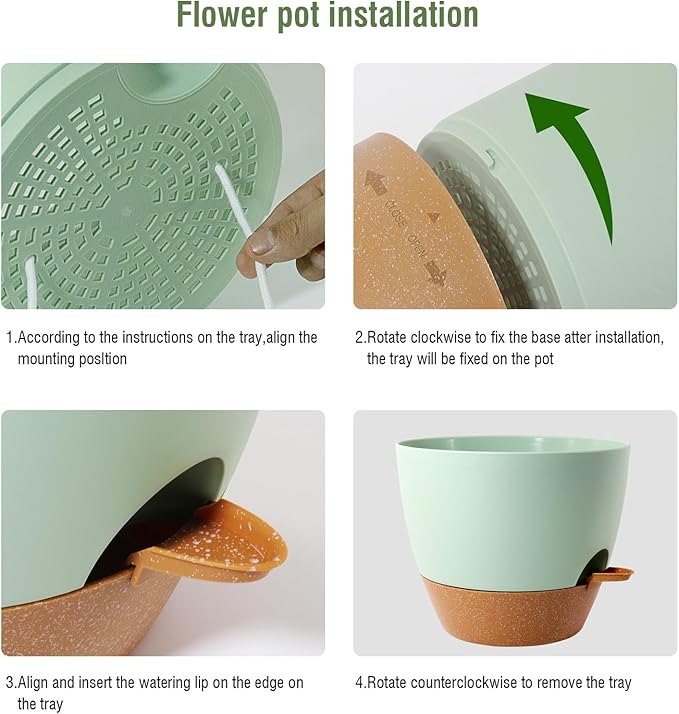 Flower pot installation

CLOSE OPEN

1.According to the instructions on the tray,align the mounting posltion

2.Rotate clockwise to fix the base atter installation, the tray will be fixed on the pot

3.Align and insert the watering lip on the edge on the tray

4.Rotate counterclockwise to remove the tray