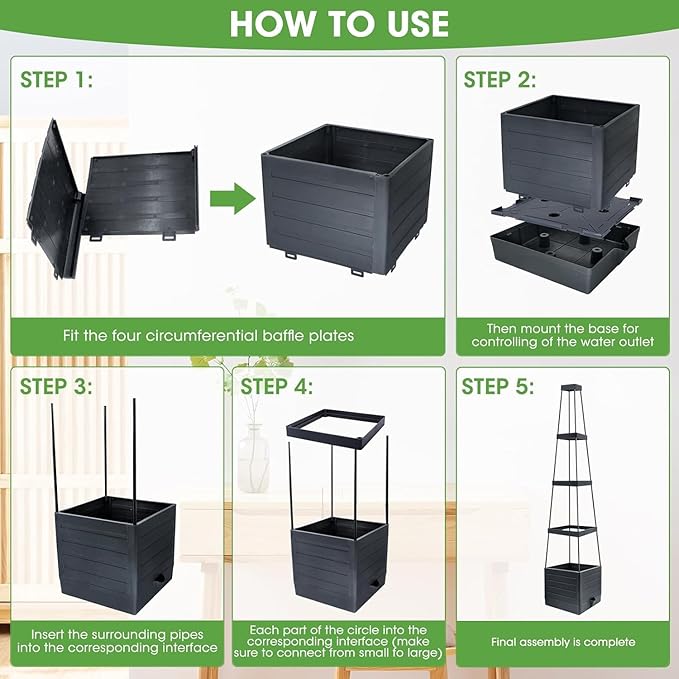 HOW TO USE

STEP 1:

Fit the four circumferential baffle plates

STEP 2:

Then mount the base for controlling of the water outlet

STEP 3:

Insert the surrounding pipes into the corresponding interface

STEP 4:

Each part of the circle into the corresponding interface (make sure to connect from small to large)

STEP 5:

Final assembly is complete