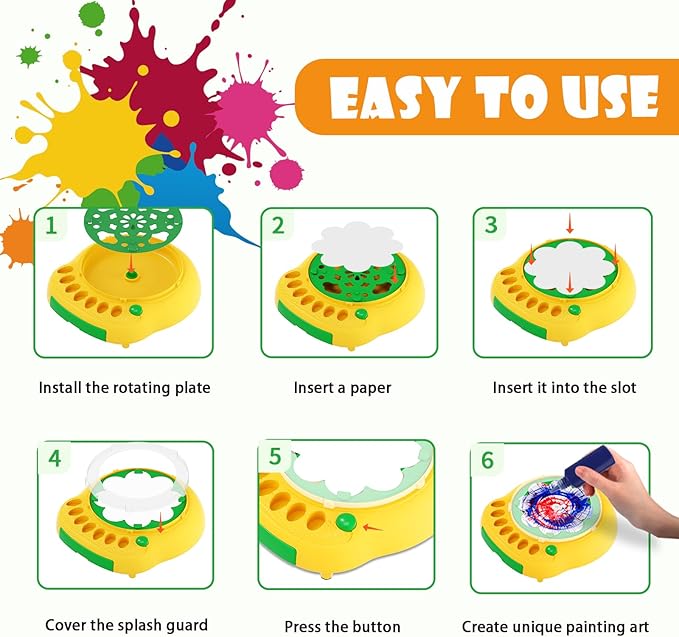 EASY TO USE

1

Install the rotating plate

2

Insert a paper

3

Insert it into the slot

4

Cover the splash guard

5

Press the button

6

Create unique painting art