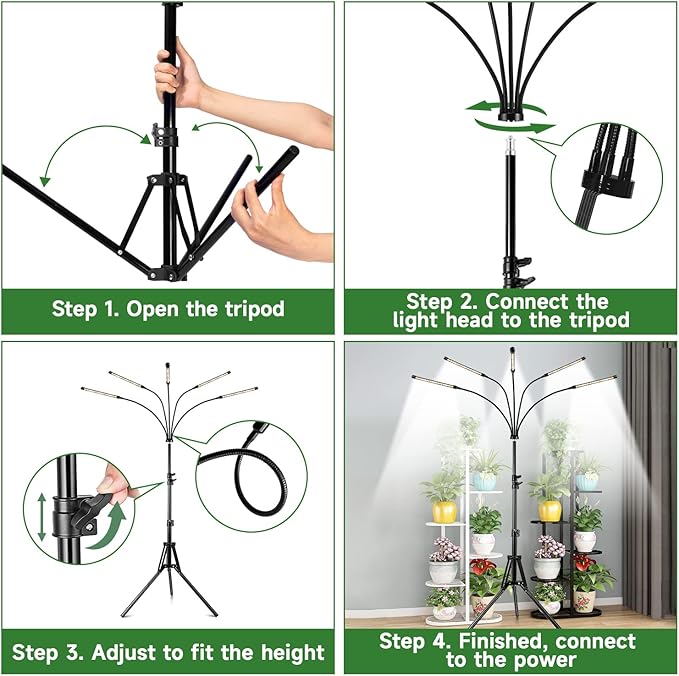 Step 1. Open the tripod

Step 2. Connect the light head to the tripod

Step 3. Adjust to fit the height

Step 4. Finished, connect to the power