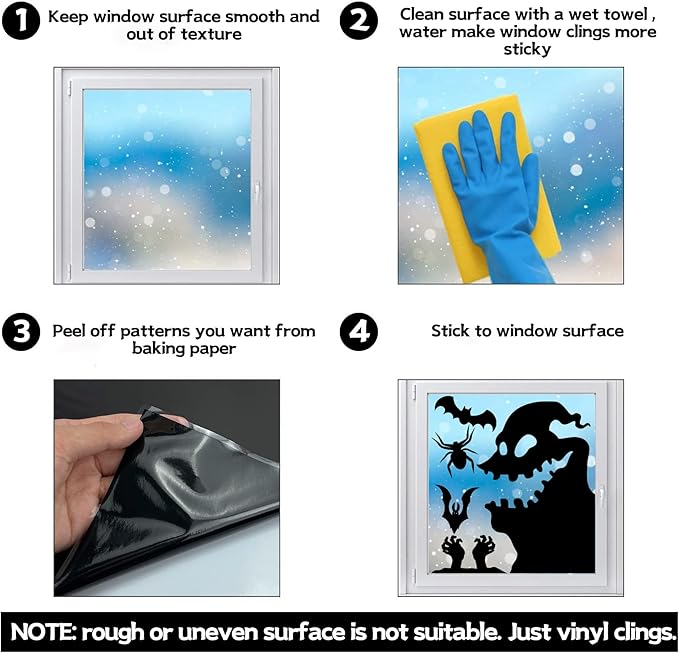 1 Keep window surface smooth and out of texture

2 Clean surface with a wet towel , water make window clings more sticky

3 Peel off patterns you want from baking paper

4 Stick to window surface

NOTE: rough or uneven surface is not suitable. Just vinyl clings.