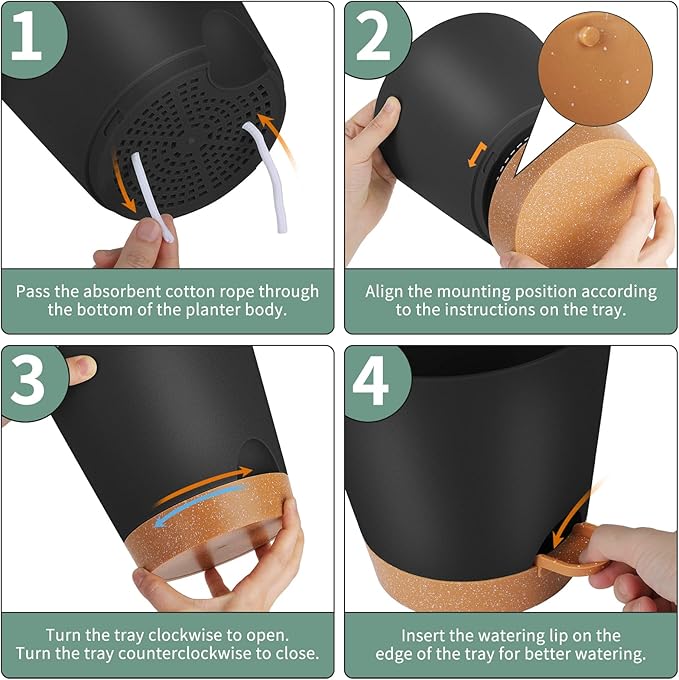 1

Pass the absorbent cotton rope through the bottom of the planter body.

2

Align the mounting position according to the instructions on the tray.

3

Turn the tray clockwise to open.
Turn the tray counterclockwise to close.

4

Insert the watering lip on the edge of the tray for better watering.