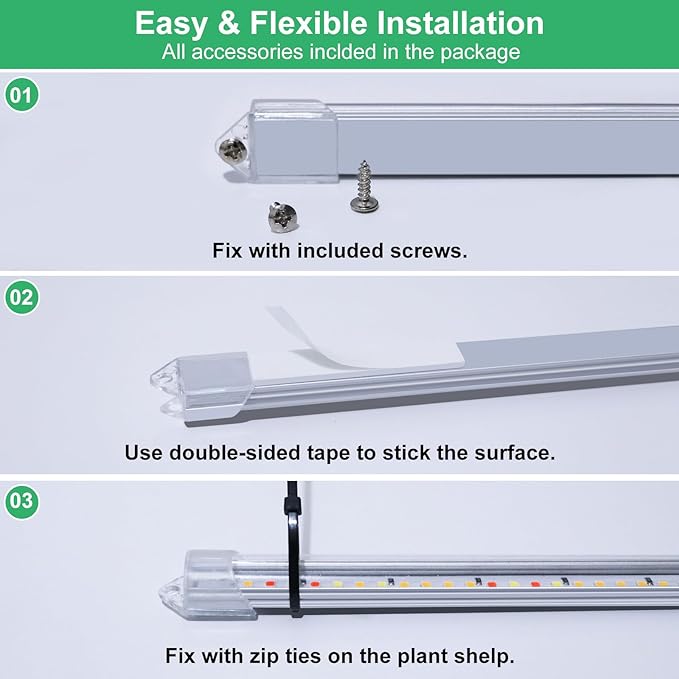 Easy & Flexible Installation
All accessories inclded in the package

01

Fix with included screws.

02

Use double-sided tape to stick the surface.

03

Fix with zip ties on the plant shelp.