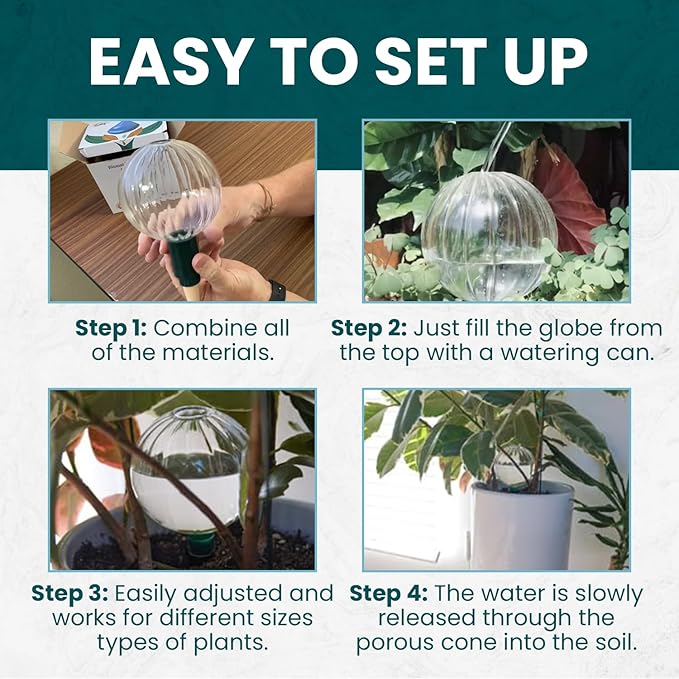 EASY TO SET UP

Step 1: Combine all of the materials.

Step 2: Just fill the globe from the top with a watering can.

Step 3: Easily adjusted and works for different sizes types of plants.

Step 4: The water is slowly released through the porous cone into the soil.