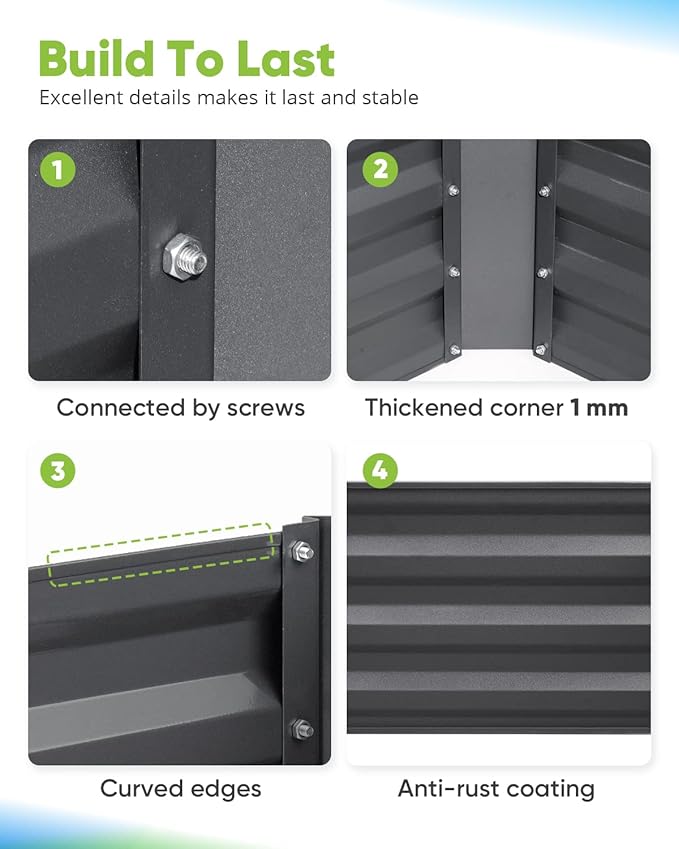 Build To Last
Excellent details makes it last and stable

1
Connected by screws

2
Thickened corner 1 mm

3
Curved edges

4
Anti-rust coating