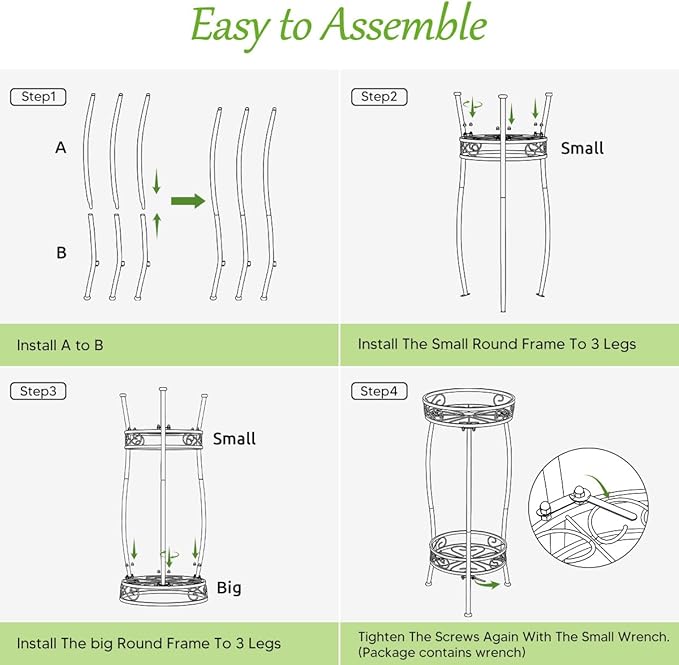 Easy to Assemble

Step1

A

B

Install A to B

Step2

Small

Install The Small Round Frame To 3 Legs

Step3

Small

Big

Install The big Round Frame To 3 Legs

Step4

Tighten The Screws Again With The Small Wrench. (Package contains wrench)